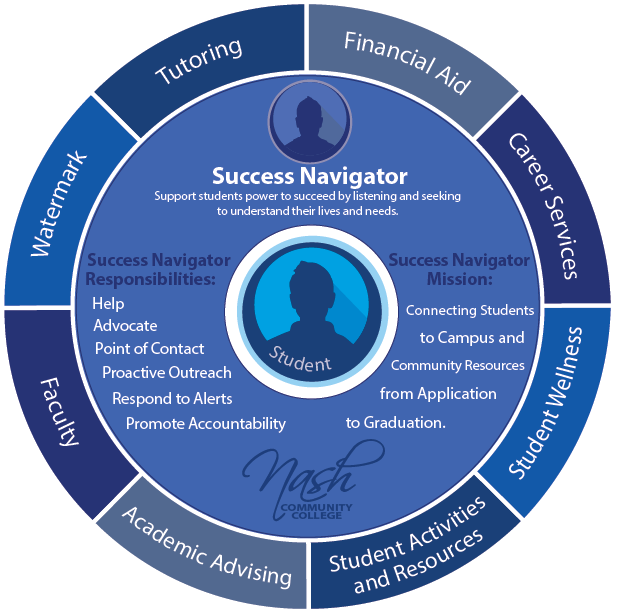 Tutoring

Financial Aid

Career Services

Student Wellness

Student Activities and Resources

Academic Advising

Faculty

Watermark

Success Navigator
Support students power to succeed by listening and seeking to understand their lives and needs.

Success Navigator Responsibilities:
Help
Advocate
Point of Contact
Proactive Outreach
Respond to Alerts
Promote Accountability

Student

Success Navigator Mission:
Connecting Students to Campus and Community Resources from Application to Graduation.

Nash
COMMUNITY COLLEGE